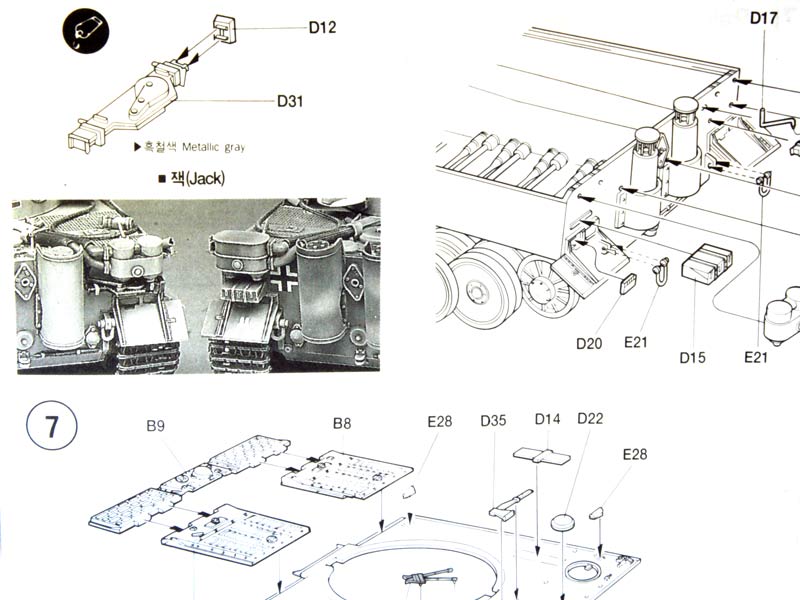 D12

D31

▶흑철색 Metallic gray

■ 잭(Jack)

D17

D20
E21
D15
E21

7

B9
B8
E28
D35
D14
D22
E28