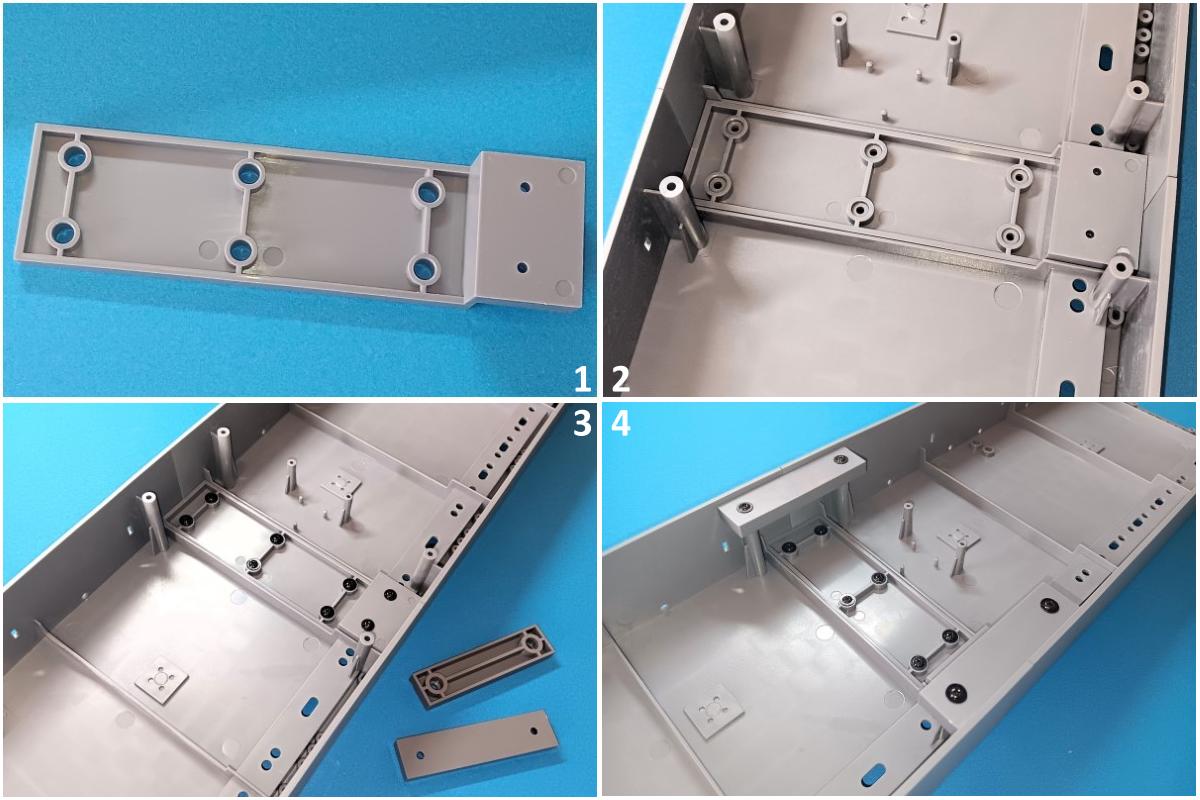 1 2
3 4