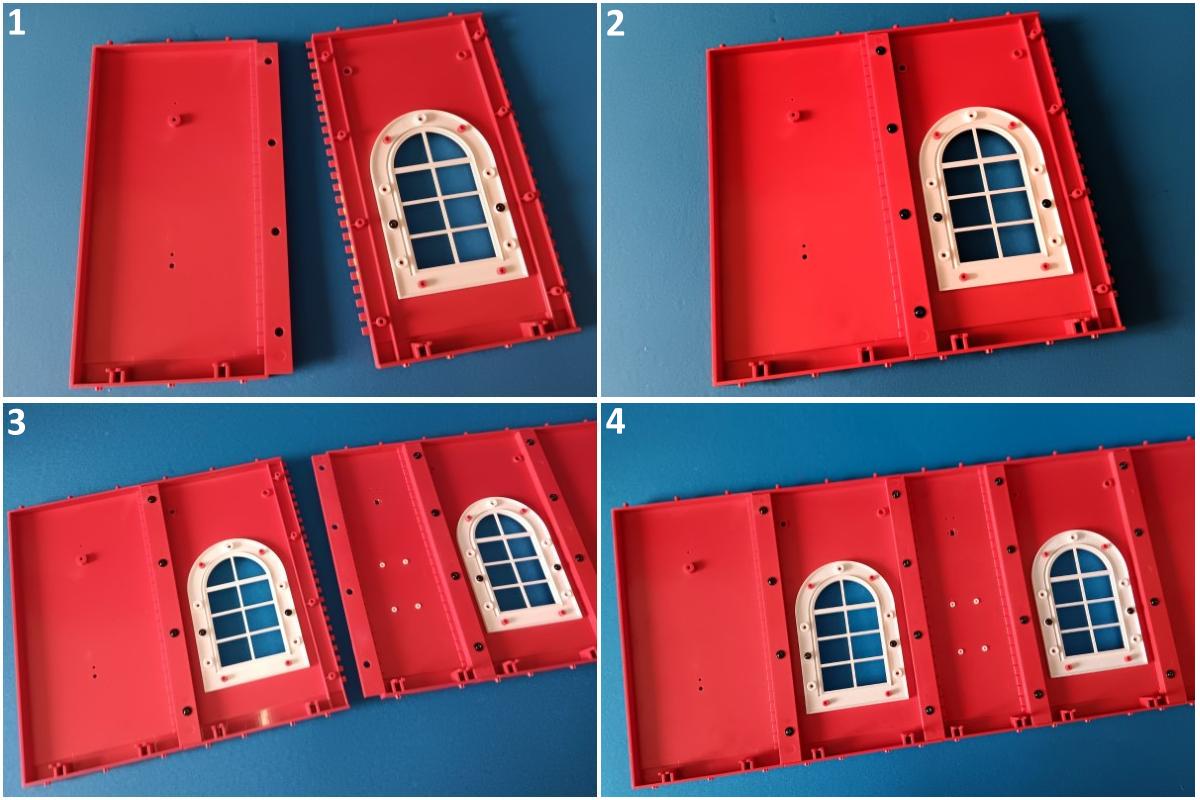 1

2

3

4