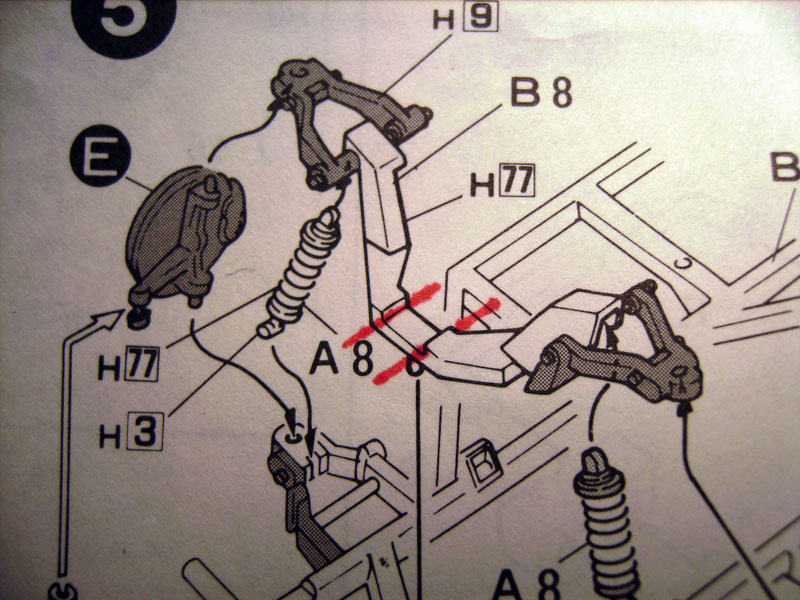 5

H 9

B 8

E

H 77

B

H 77

A 8

H 3

A 8