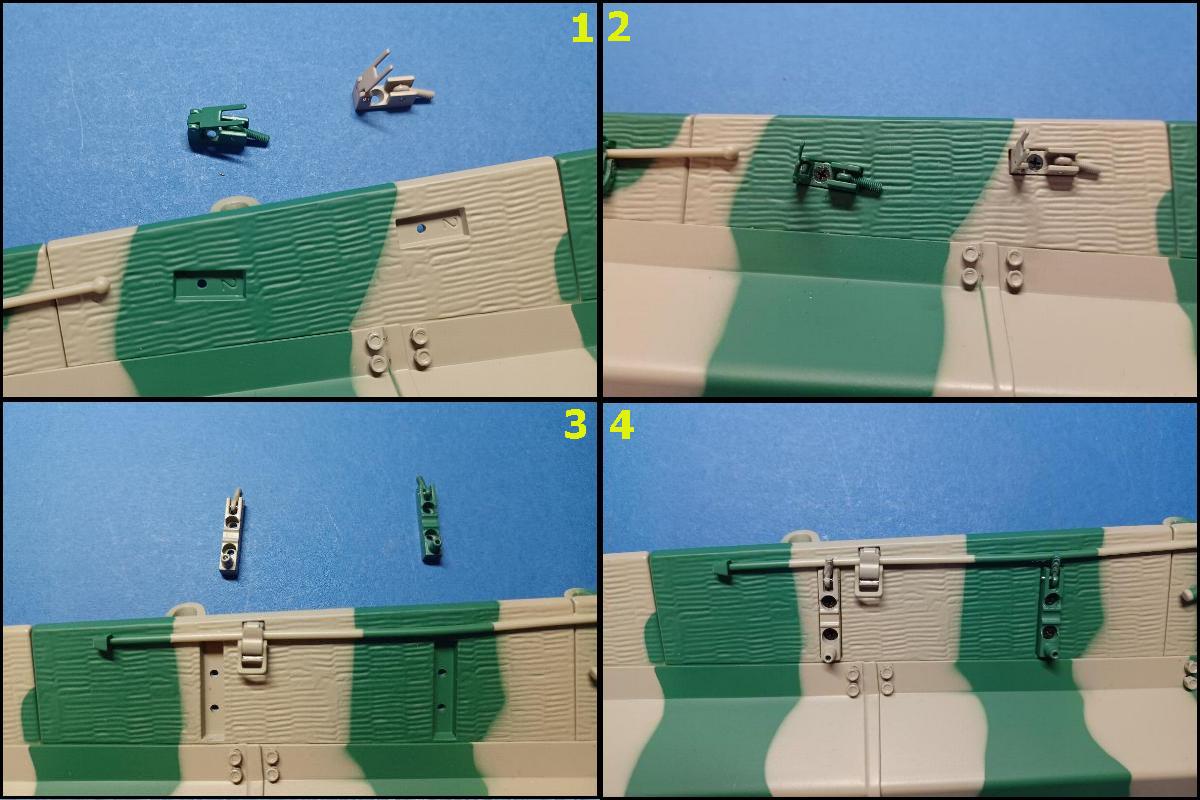 1
2
3
4