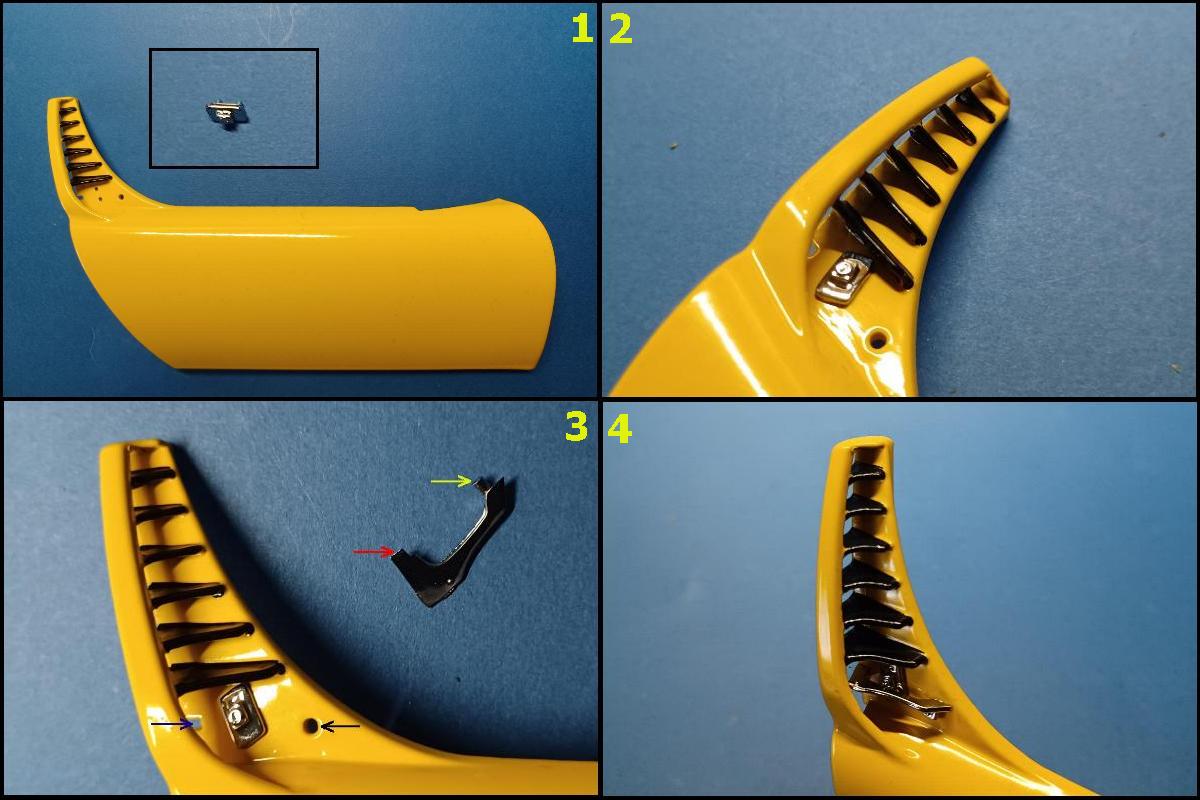 1
2
3
4