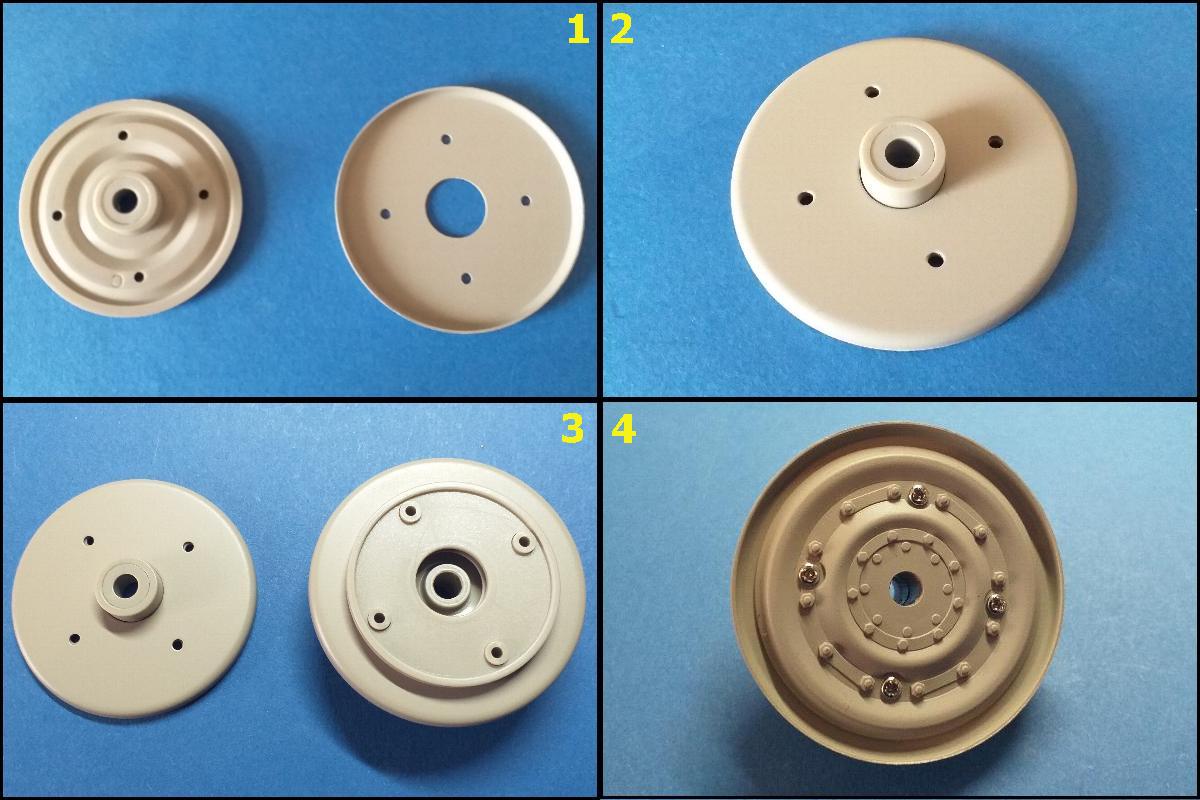 1
2
3
4