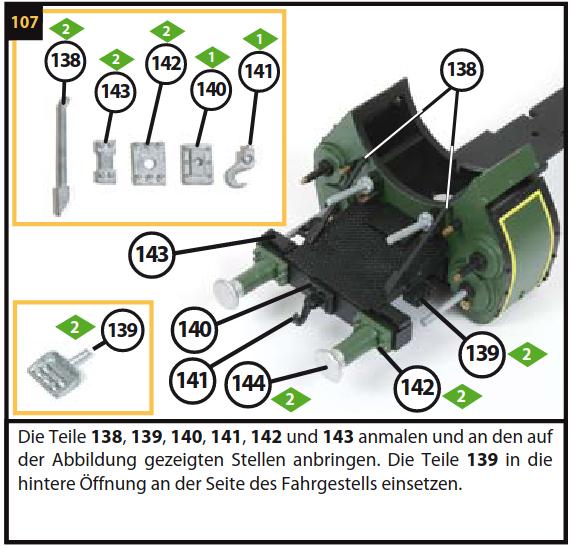 107

2
138
2
143
2
142
1
140
1
141

138

143

140

141

144
2

142
2

139
2

2
139

Die Teile **138**, **139**, **140**, **141**, **142** und **143** anmalen und an den auf der Abbildung gezeigten Stellen anbringen. Die Teile **139** in die hintere Öffnung an der Seite des Fahrgestells einsetzen.