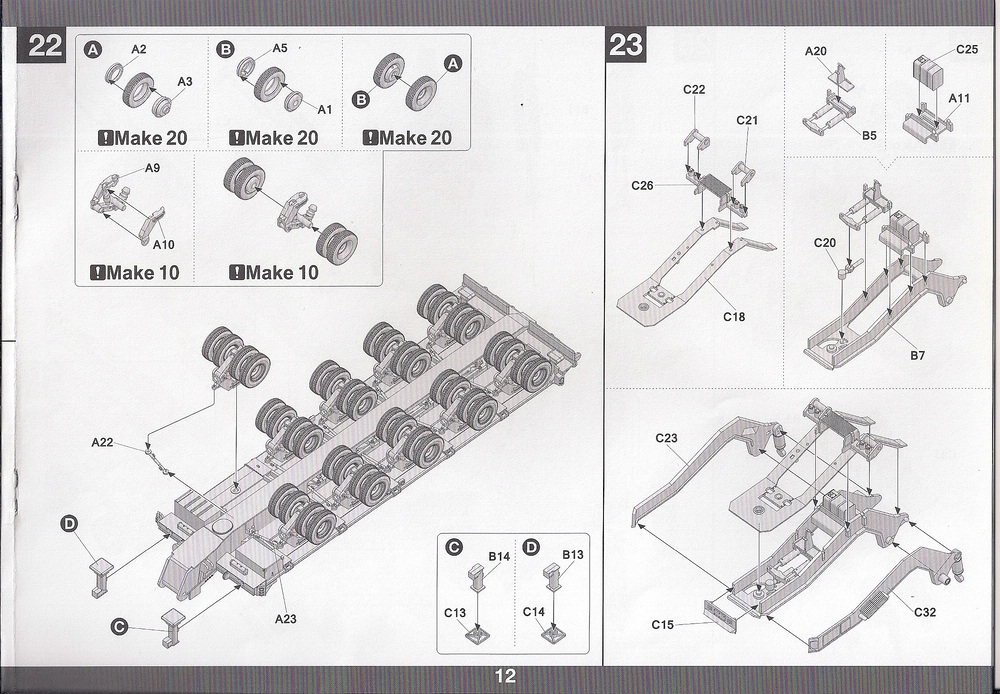 22

A
A2
A3
!Make 20

B
A5
A1
!Make 20

B
A
!Make 20

A9
A10
!Make 10

!Make 10

A22
D
C
A23

C
B14
C13

D
B13
C14

23

C22
C21
C26
C18

A20
B5

C25
A11

C20
B7

C23
C15
C32

12