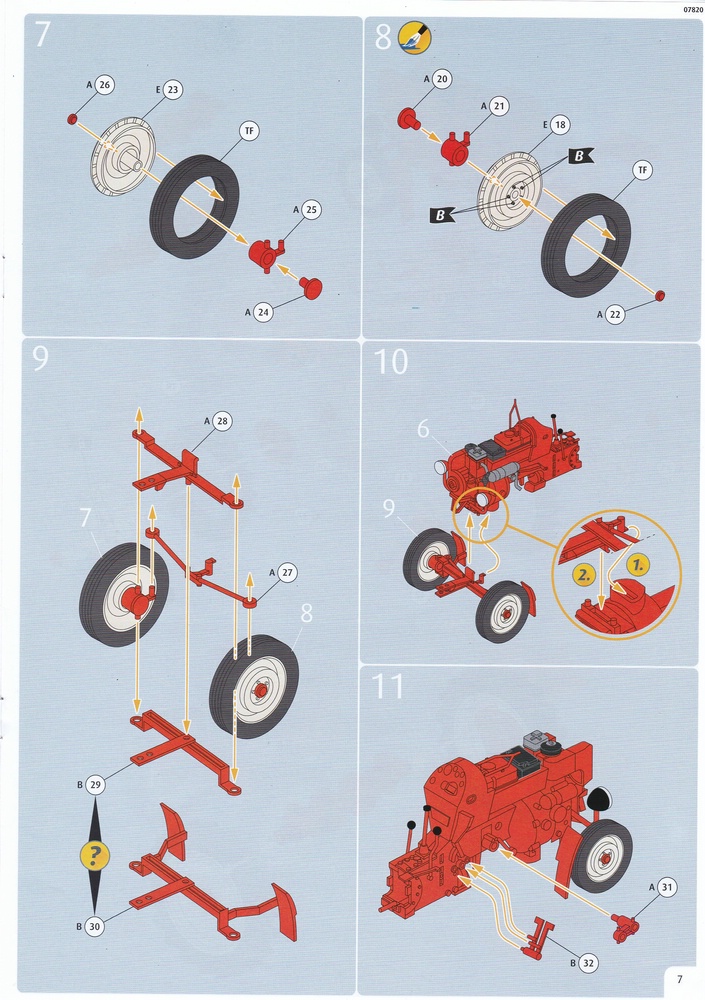 07820

7

A 26

E 23

TF

A 25

A 24

8

A 20

A 21

E 18

B

B

TF

A 22

9

A 28

7

A 27

8

B 29

?

B 30

10

6

9

2.

1.

11

A 31

B 32

7