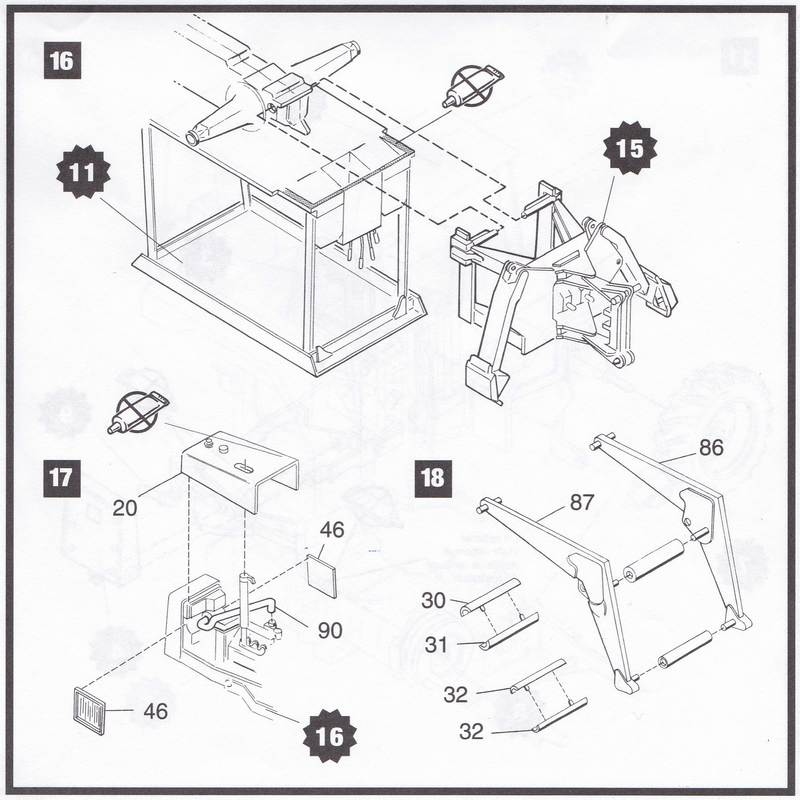 16

11

15

17

20

46

90

46

16

18

86

87

30

31

32

32