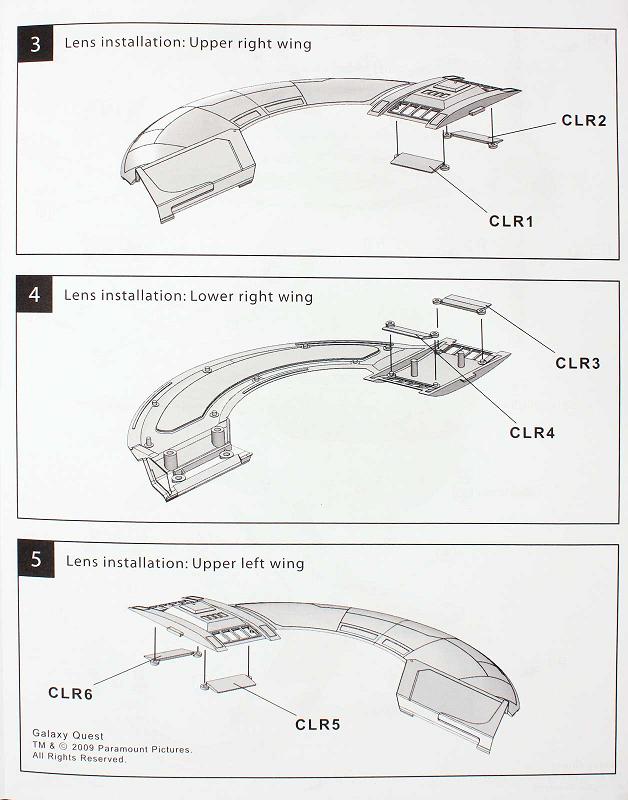 3 Lens installation: Upper right wing

CLR2

CLR1

4 Lens installation: Lower right wing

CLR3

CLR4

5 Lens installation: Upper left wing

CLR6

CLR5

Galaxy Quest
TM & © 2009 Paramount Pictures.
All Rights Reserved.