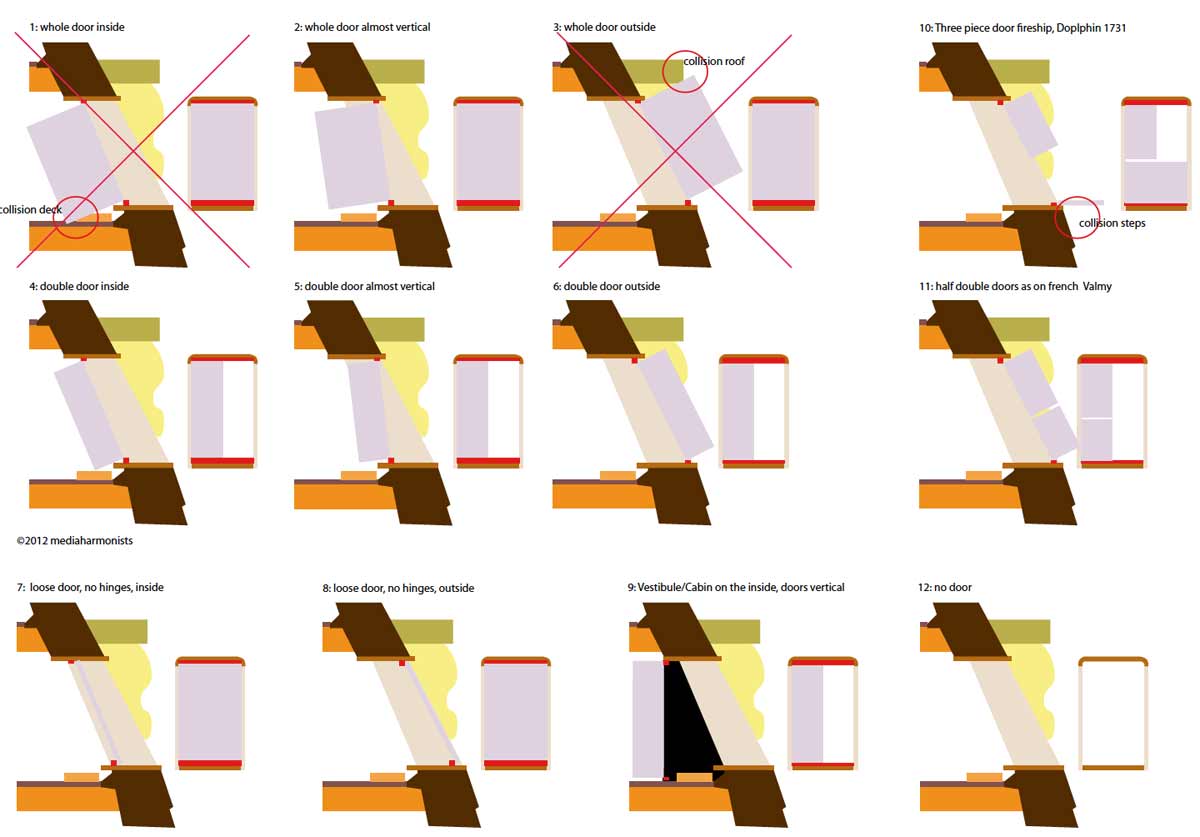 1: whole door inside

collision deck

2: whole door almost vertical

3: whole door outside

collision roof

10: Three piece door fireship, Doplphin 1731

collision steps

4: double door inside

5: double door almost vertical

6: double door outside

11: half double doors as on french Valmy

©2012 mediaharmonists

7: loose door, no hinges, inside

8: loose door, no hinges, outside

9: Vestibule/Cabin on the inside, doors vertical

12: no door